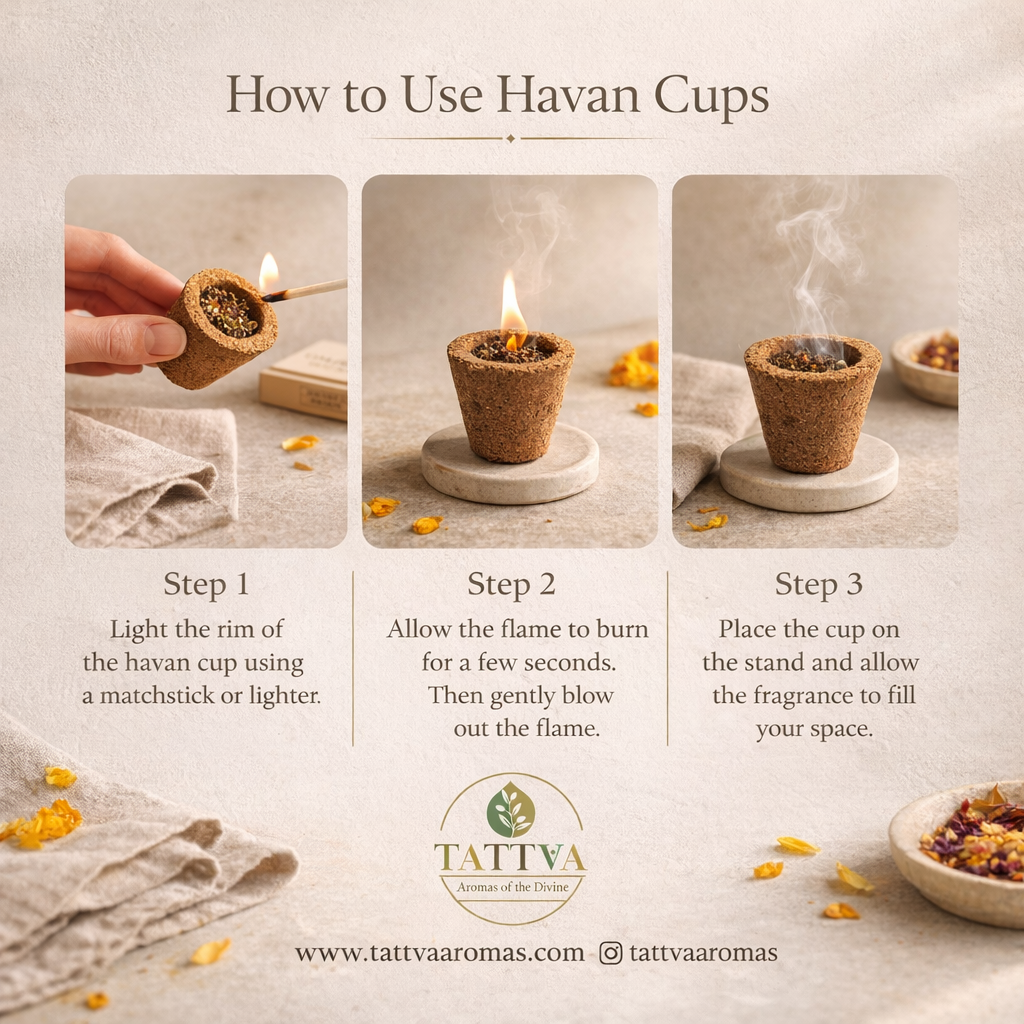 How to Use Havan Cups

Step 1
Light the rim of the havan cup using a matchstick or lighter.

Step 2
Allow the flame to burn for a few seconds. Then gently blow out the flame.

Step 3
Place the cup on the stand and allow the fragrance to fill your space.

TATTVA
Aromas of the Divine

www.tattvaaromas.com tattvaaromas