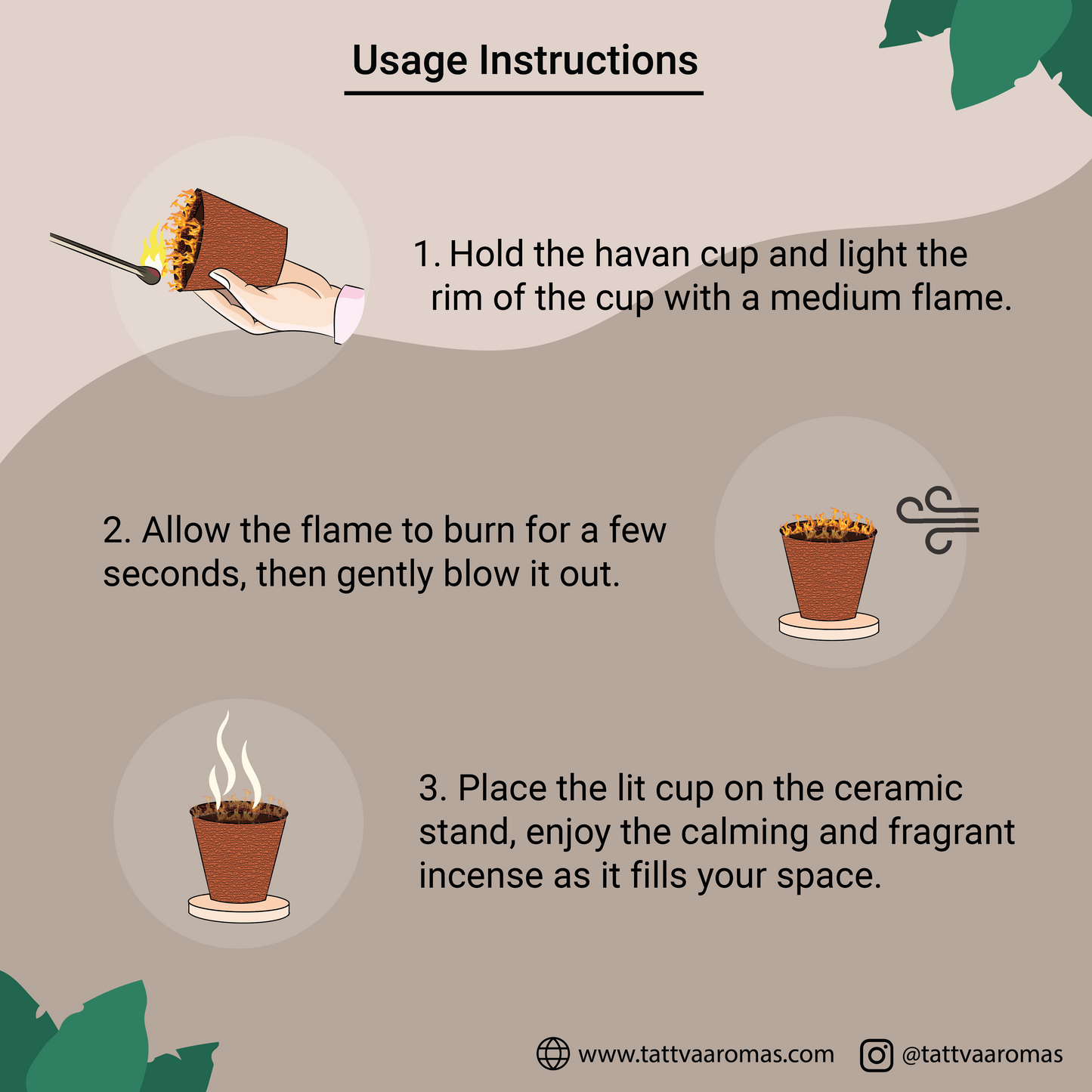 Usage Instructions

1. Hold the havan cup and light the rim of the cup with a medium flame.

2. Allow the flame to burn for a few seconds, then gently blow it out.

3. Place the lit cup on the ceramic stand, enjoy the calming and fragrant incense as it fills your space.

www.tattvaaromas.com @tattvaaromas